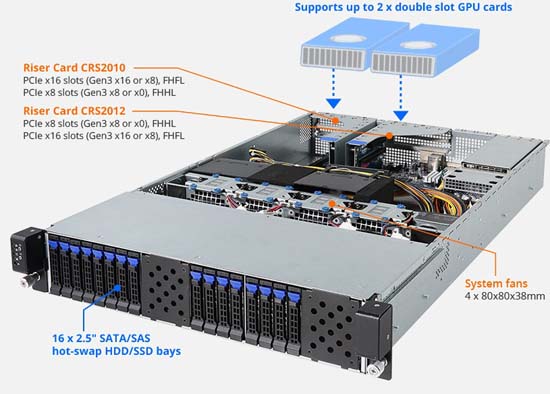 Supports up to 2 x double slot GPU cards

Riser Card CRS2010
PCIe x16 slots (Gen3 x16 or x8), FHFL
PCIe x8 slots (Gen3 x8 or x0), FHHL

Riser Card CRS2012
PCIe x8 slots (Gen3 x8 or x0), FHHL
PCIe x16 slots (Gen3 x16 or x8), FHFL

System fans
4 x 80x80x38mm

16 x 2.5" SATA/SAS
hot-swap HDD/SSD bays