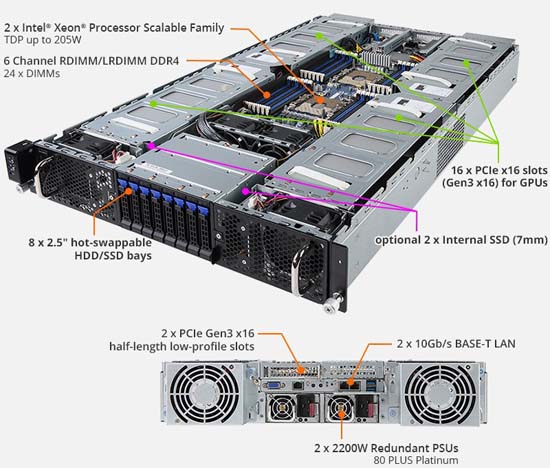 2 x Intel® Xeon® Processor Scalable Family
TDP up to 205W

6 Channel RDIMM/LRDIMM DDR4
24 x DIMMs

16 x PCIe x16 slots (Gen3 x16) for GPUs

8 x 2.5" hot-swappable HDD/SSD bays

optional 2 x Internal SSD (7mm)

2 x PCIe Gen3 x16
half-length low-profile slots

2 x 10Gb/s BASE-T LAN

2 x 2200W Redundant PSUs
80 PLUS Platinum