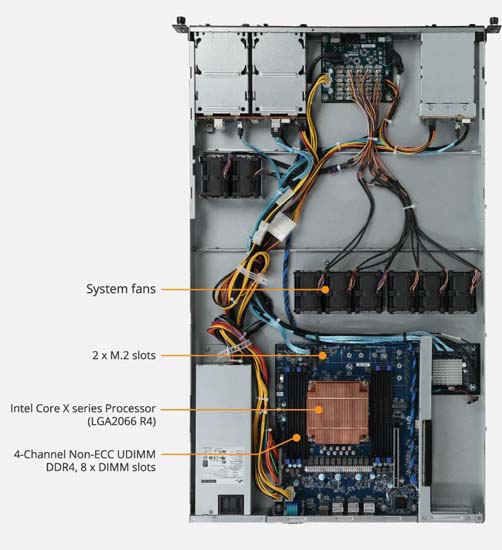 System fans

2 x M.2 slots

Intel Core X series Processor (LGA2066 R4)

4-Channel Non-ECC UDIMM DDR4, 8 x DIMM slots