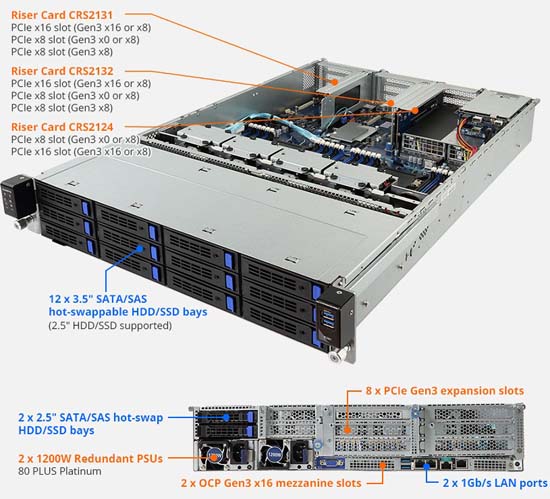 Riser Card CRS2131
PCIe x16 slot (Gen3 x16 or x8)
PCIe x8 slot (Gen3 x0 or x8)
PCIe x8 slot (Gen3 x8)

Riser Card CRS2132
PCIe x16 slot (Gen3 x16 or x8)
PCIe x8 slot (Gen3 x0 or x8)
PCIe x8 slot (Gen3 x8)

Riser Card CRS2124
PCIe x8 slot (Gen3 x0 or x8)
PCIe x16 slot (Gen3 x16 or x8)

12 x 3.5" SATA/SAS hot-swappable HDD/SSD bays
(2.5" HDD/SSD supported)

8 x PCIe Gen3 expansion slots

2 x 2.5" SATA/SAS hot-swap HDD/SSD bays

2 x 1200W Redundant PSUs
80 PLUS Platinum

2 x OCP Gen3 x16 mezzanine slots

2 x 1Gb/s LAN ports