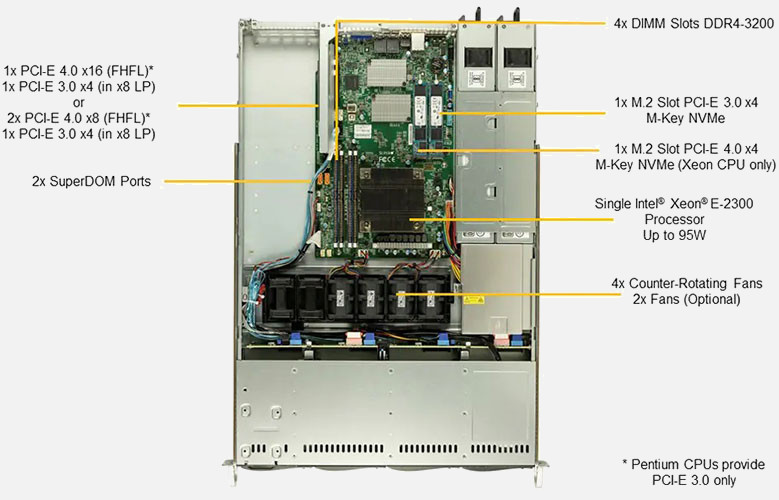 1x PCI-E 4.0 x16 (FHFL)*
1x PCI-E 3.0 x4 (in x8 LP)
or
2x PCI-E 4.0 x8 (FHFL)*
1x PCI-E 3.0 x4 (in x8 LP)

2x SuperDOM Ports

4x DIMM Slots DDR4-3200

1x M.2 Slot PCI-E 3.0 x4
M-Key NVMe

1x M.2 Slot PCI-E 4.0 x4
M-Key NVMe (Xeon CPU only)

Single Intel® Xeon® E-2300
Processor
Up to 95W

4x Counter-Rotating Fans
2x Fans (Optional)

* Pentium CPUs provide
PCI-E 3.0 only