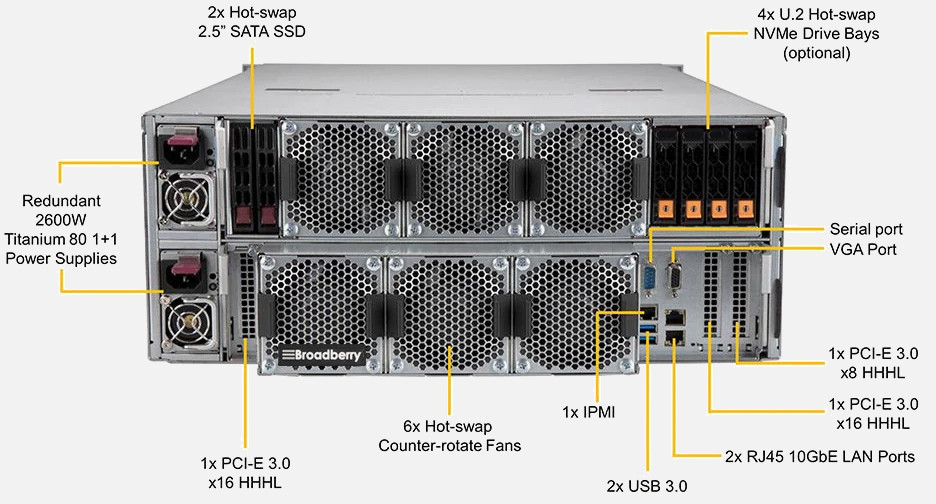 2x Hot-swap
2.5" SATA SSD

4x U.2 Hot-swap
NVMe Drive Bays
(optional)

Redundant
2600W
Titanium 80 1+1
Power Supplies

Serial port

VGA Port

Broadberry

1x PCI-E 3.0
x8 HHHL

1x PCI-E 3.0
x16 HHHL

1x IPMI

6x Hot-swap
Counter-rotate Fans

2x RJ45 10GbE LAN Ports

1x PCI-E 3.0
x16 HHHL

2x USB 3.0