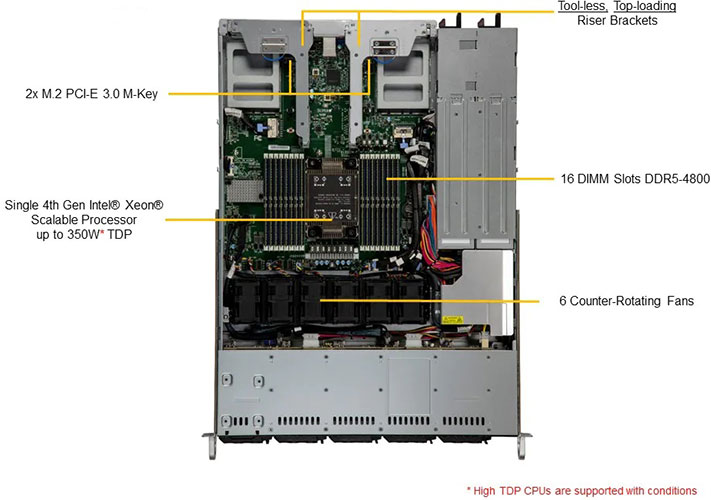 Tool-less, Top-loading
Riser Brackets

2x M.2 PCI-E 3.0 M-Key

16 DIMM Slots DDR5-4800

Single 4th Gen Intel® Xeon®
Scalable Processor
up to 350W* TDP

6 Counter-Rotating Fans

* High TDP CPUs are supported with conditions